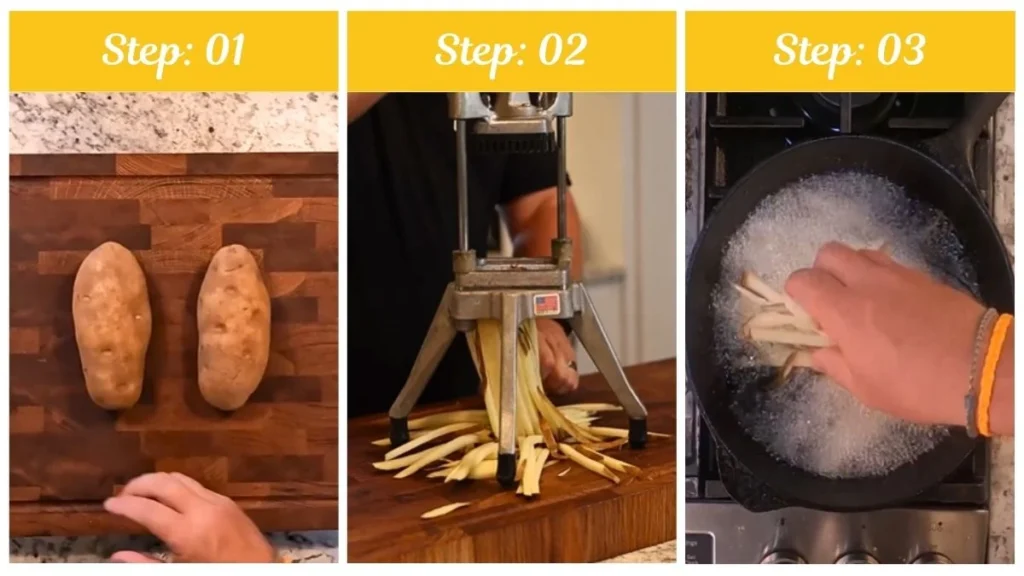 Step: 01

Step: 02

Step: 03