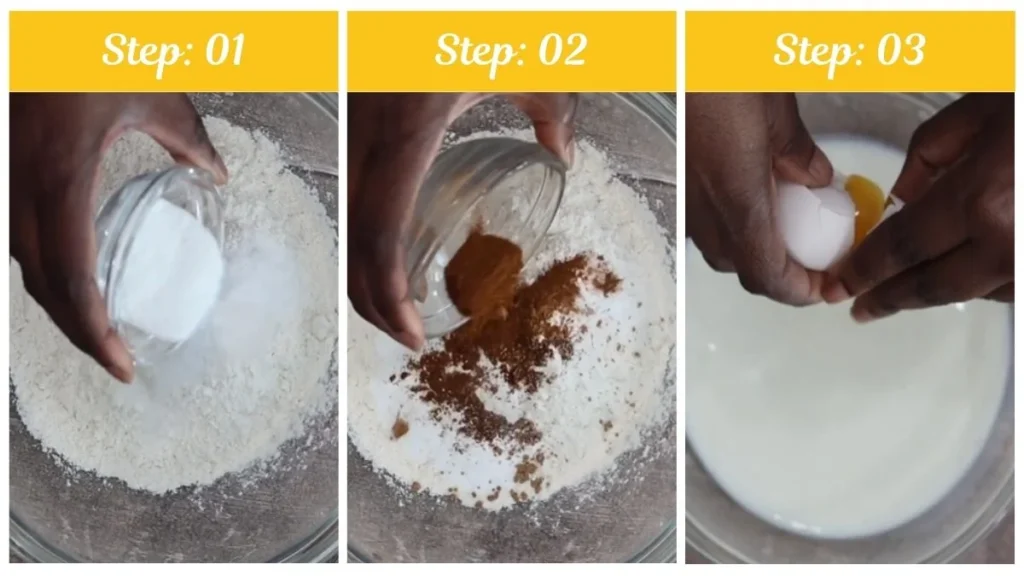 Step: 01

Step: 02

Step: 03