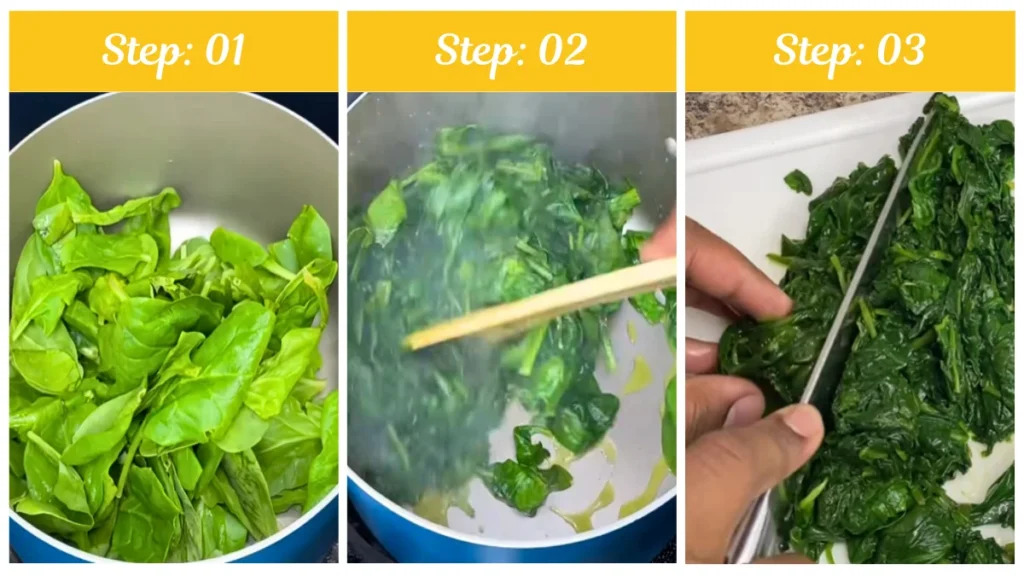 Step: 01

Step: 02

Step: 03