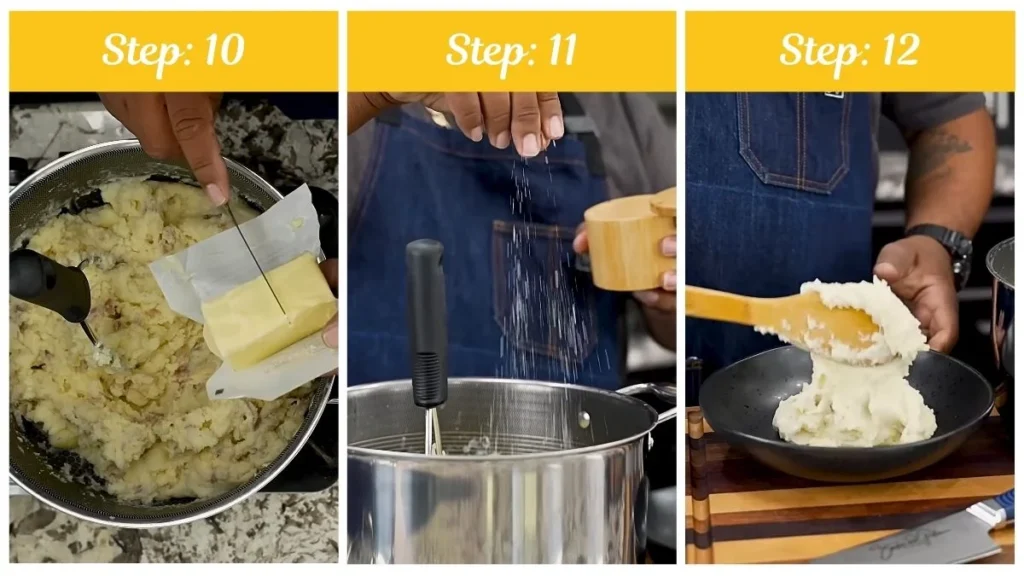 Step: 10

Step: 11

Step: 12