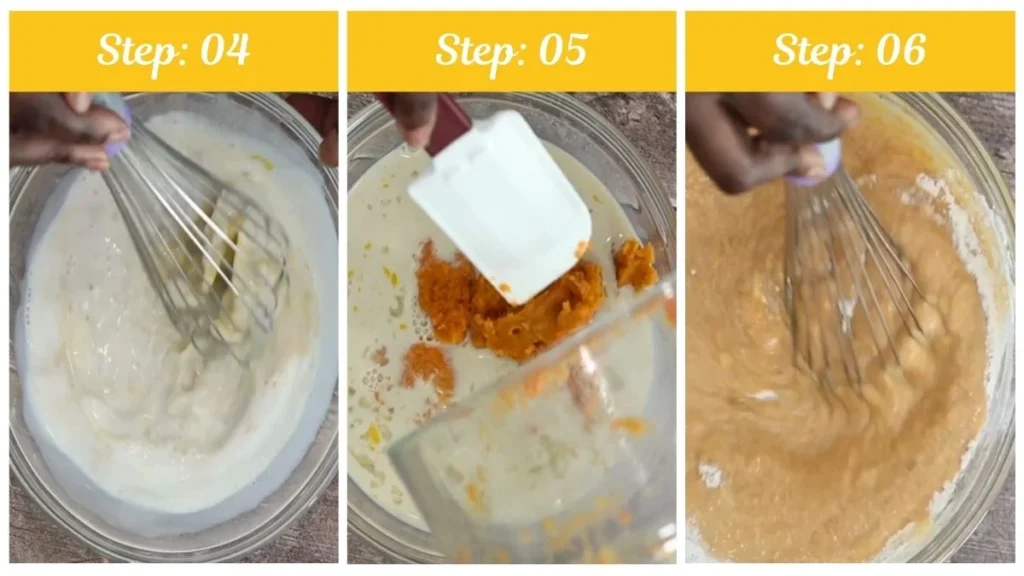 Step: 04

Step: 05

Step: 06